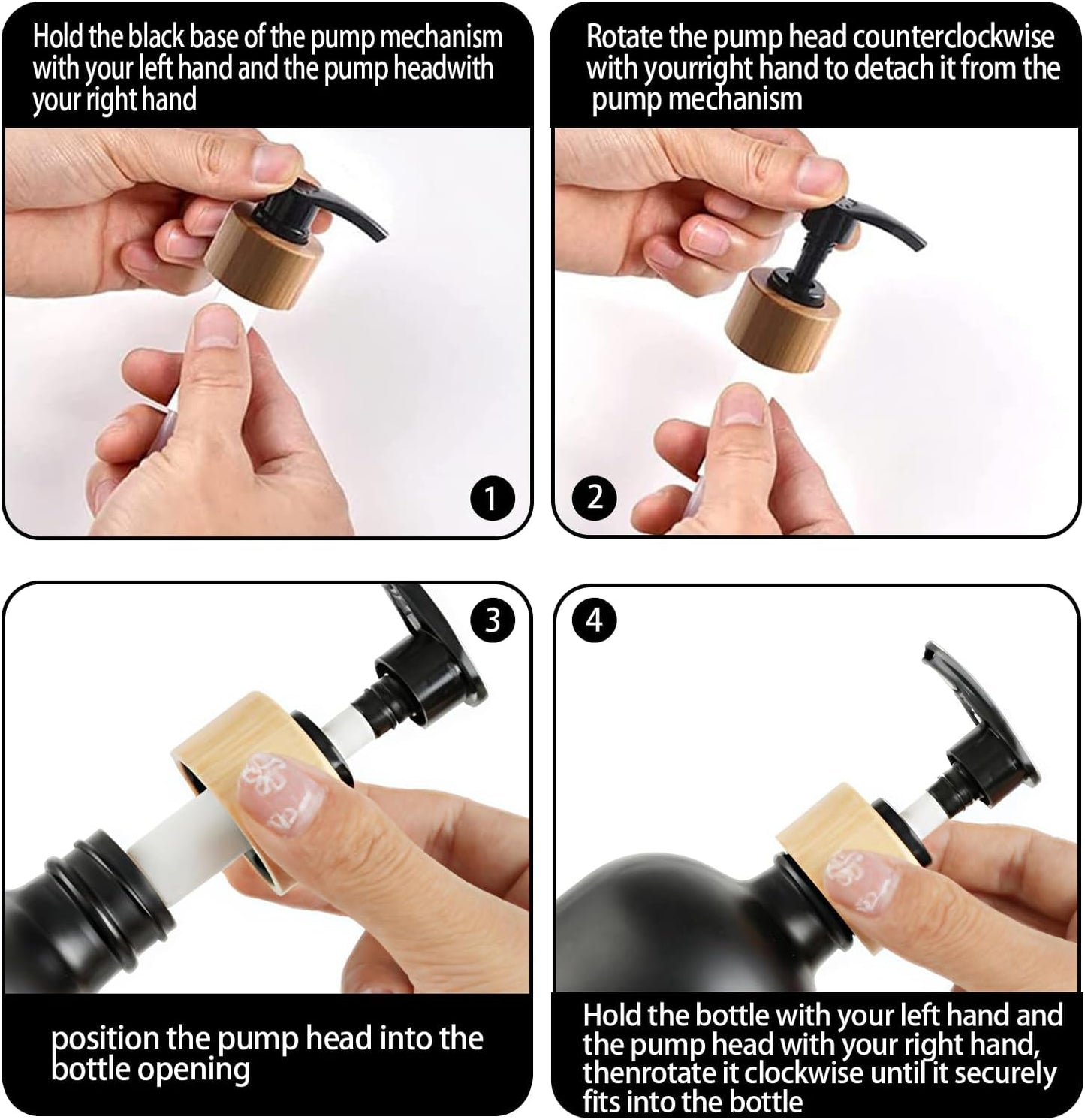 Hold the black base of the pump mechanism with your left hand and the pump headwith your right hand

1

Rotate the pump head counterclockwise with yourright hand to detach it from the pump mechanism

2

3

position the pump head into the bottle opening

4

Hold the bottle with your left hand and the pump head with your right hand, thenrotate it clockwise until it securely fits into the bottle